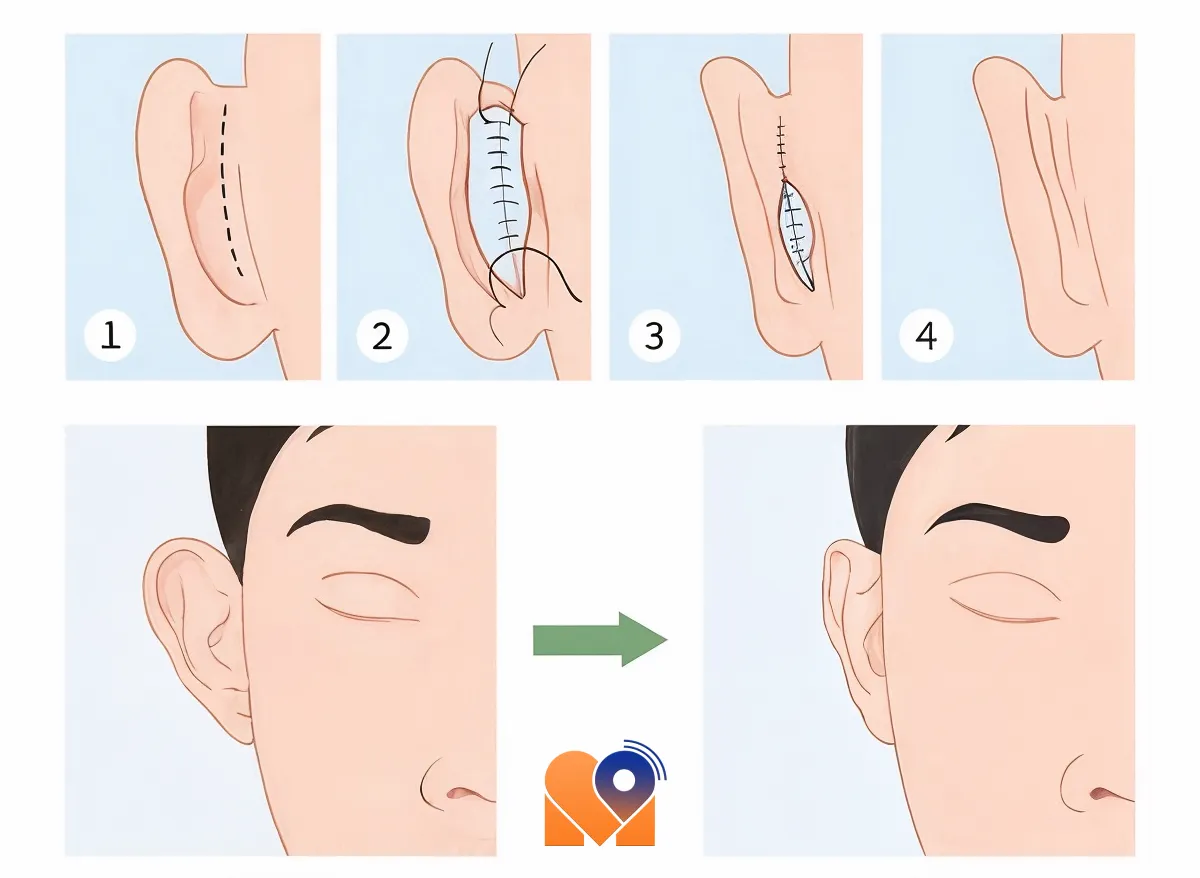 1

2

3

4